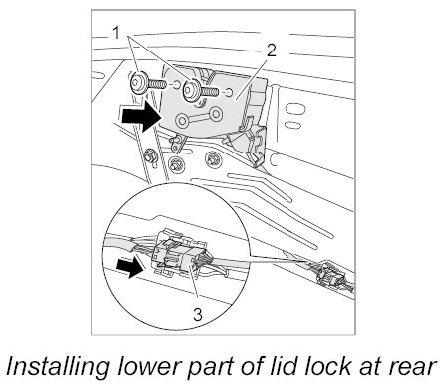 1
2
3
Installing lower part of lid lock at rear