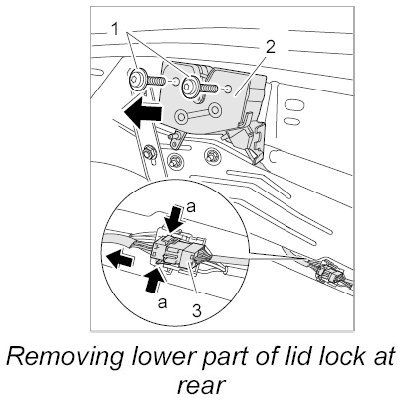 1
2
a
a
3

Removing lower part of lid lock at rear