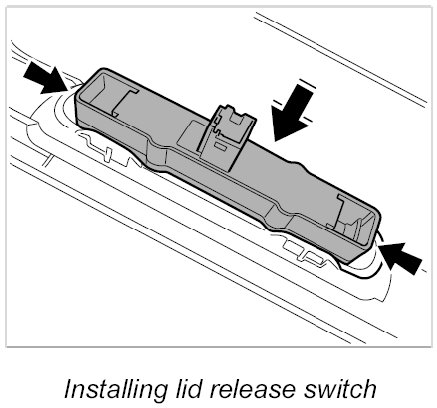 Installing lid release switch