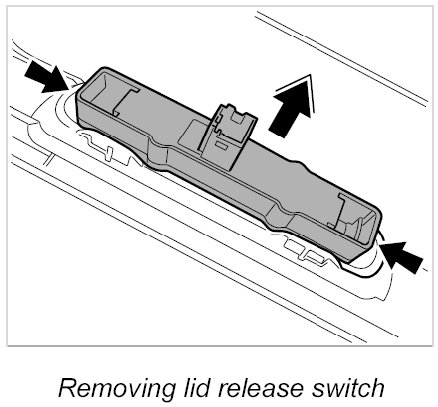 Removing lid release switch