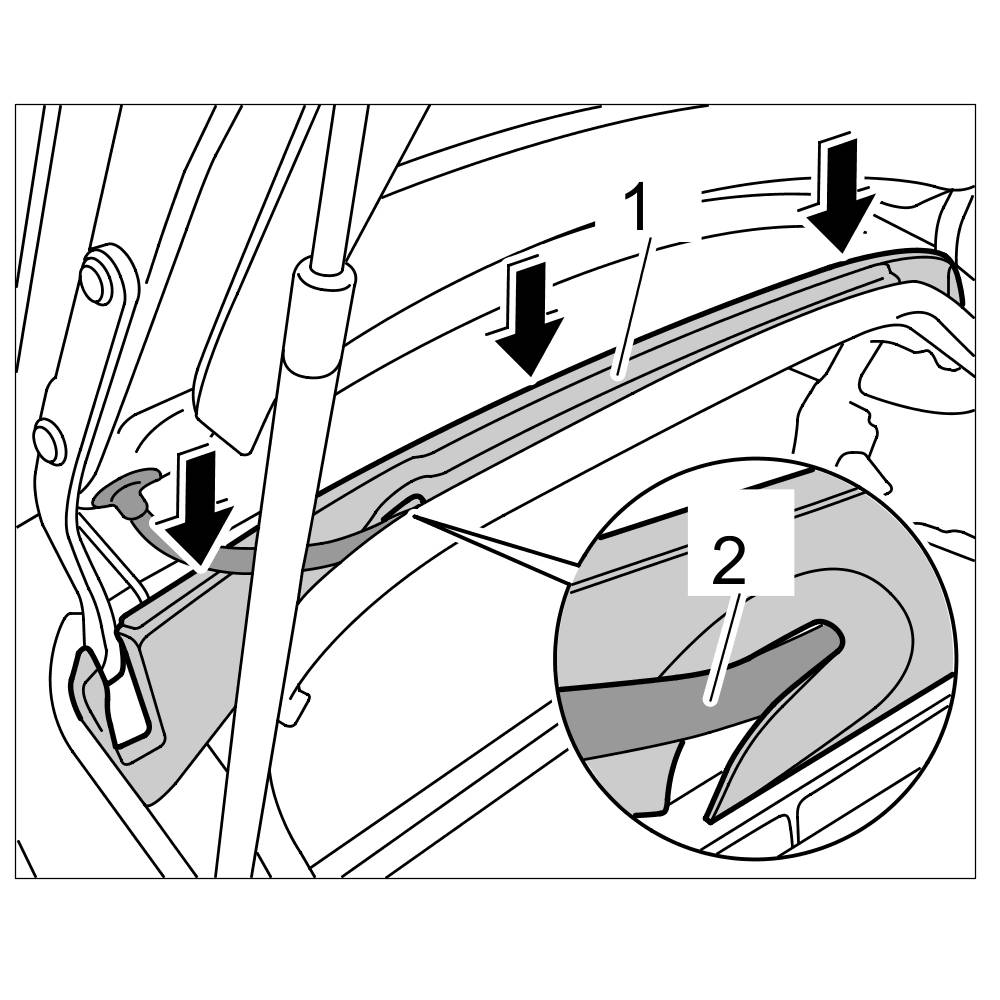 1
2