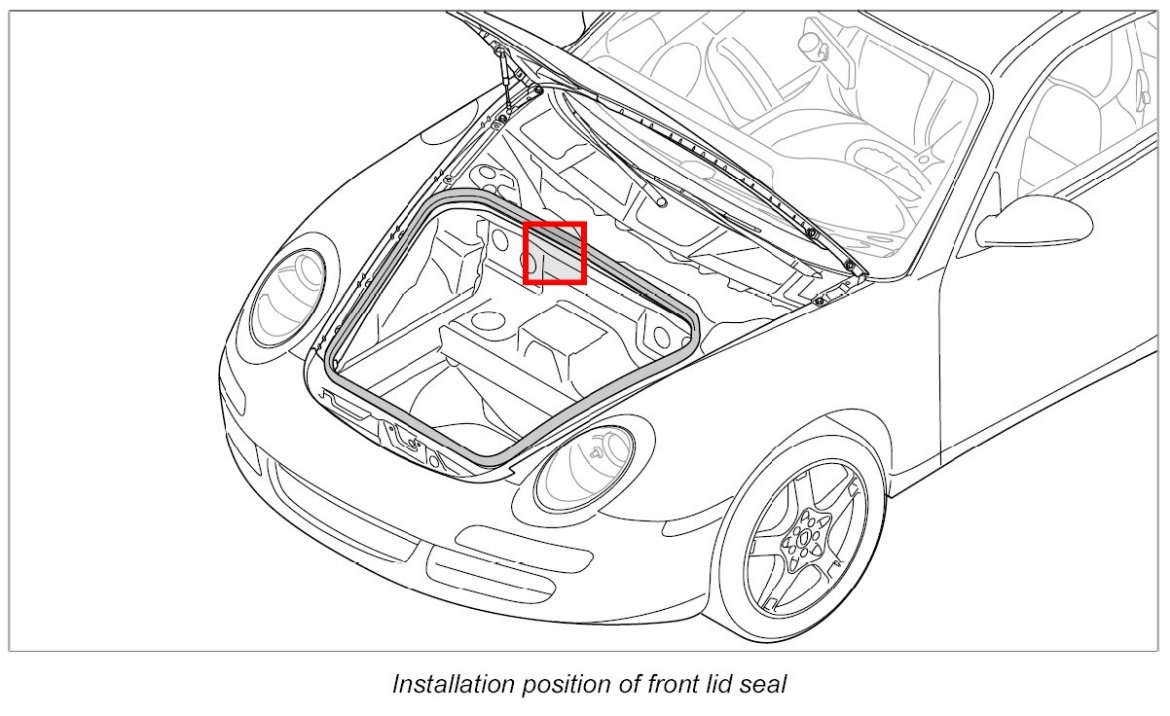 Installation position of front lid seal