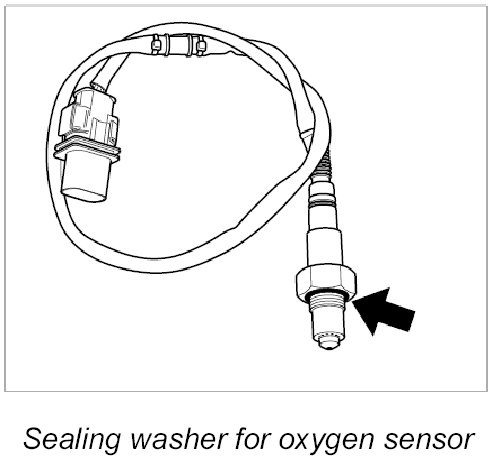 Sealing washer for oxygen sensor