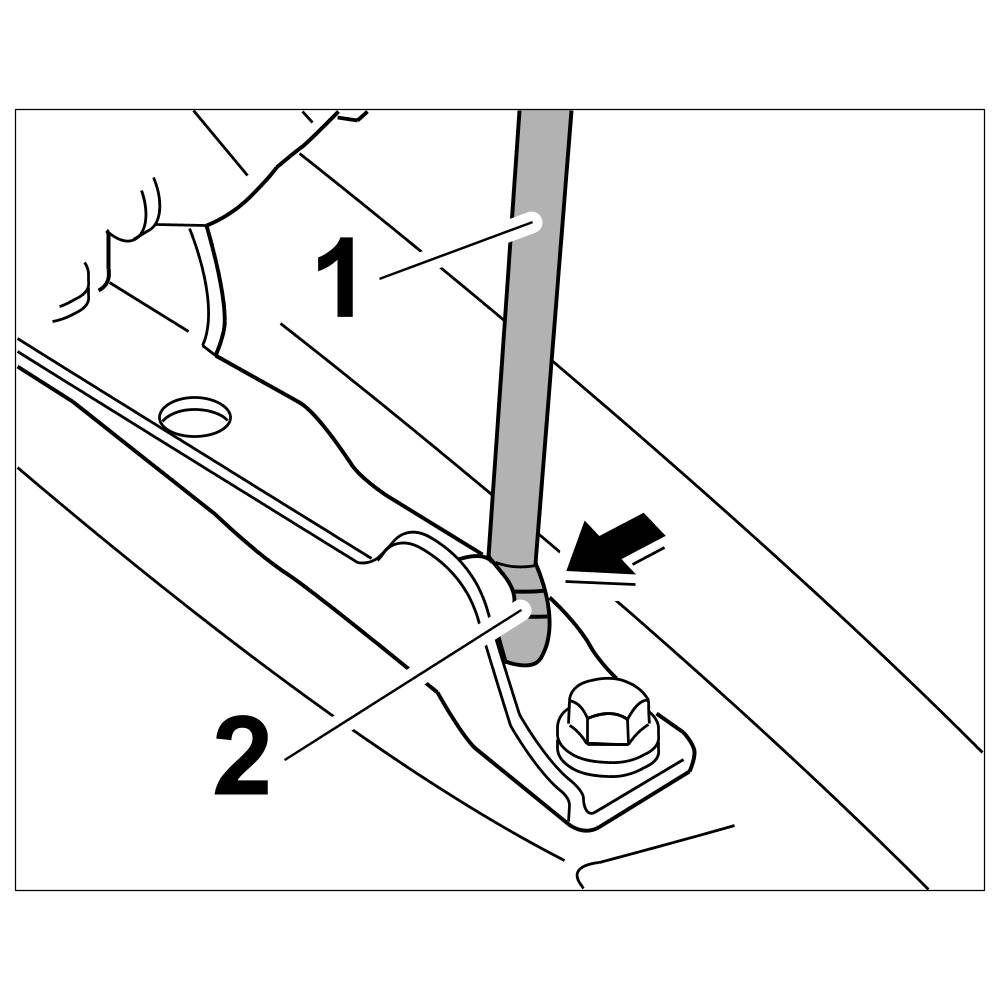 1

2