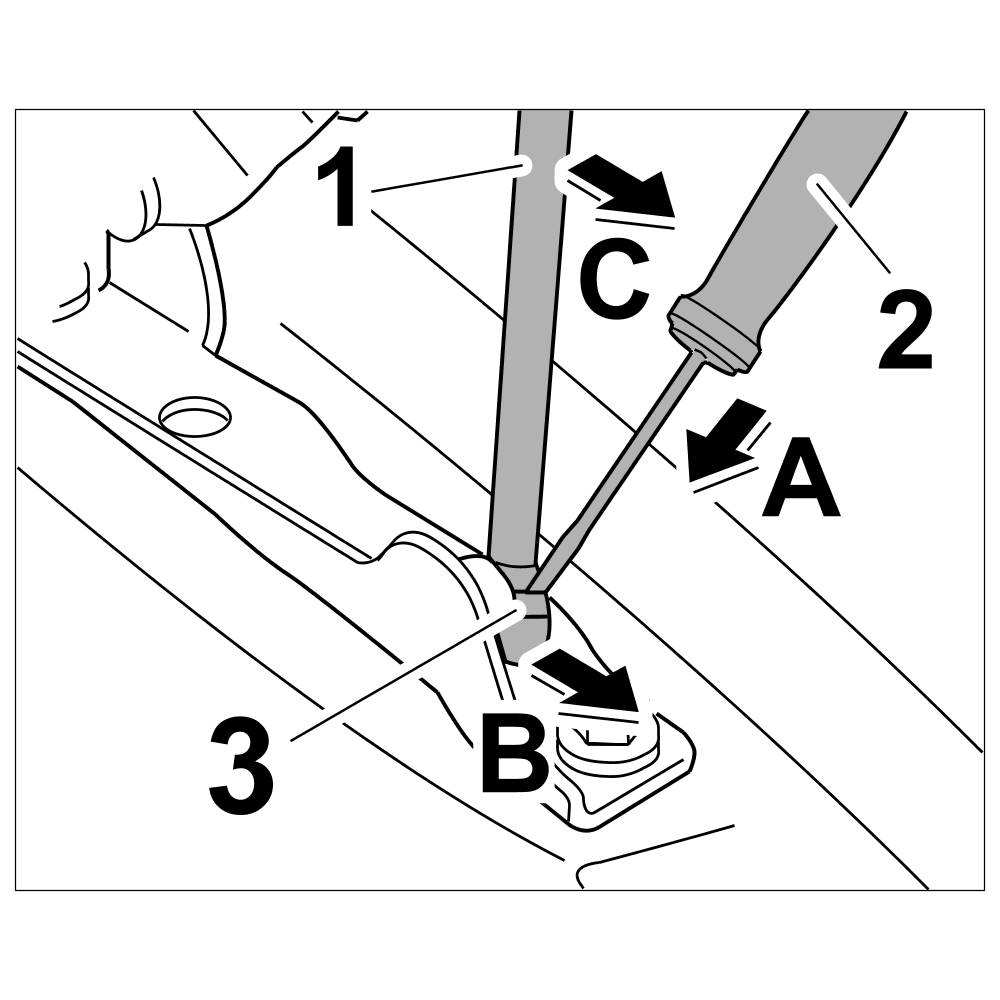 1
C
2
A
3
B