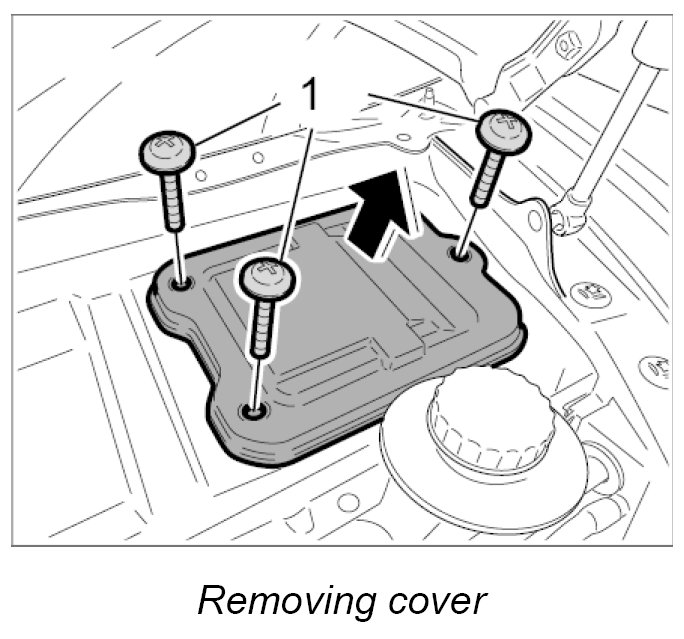 1

Removing cover