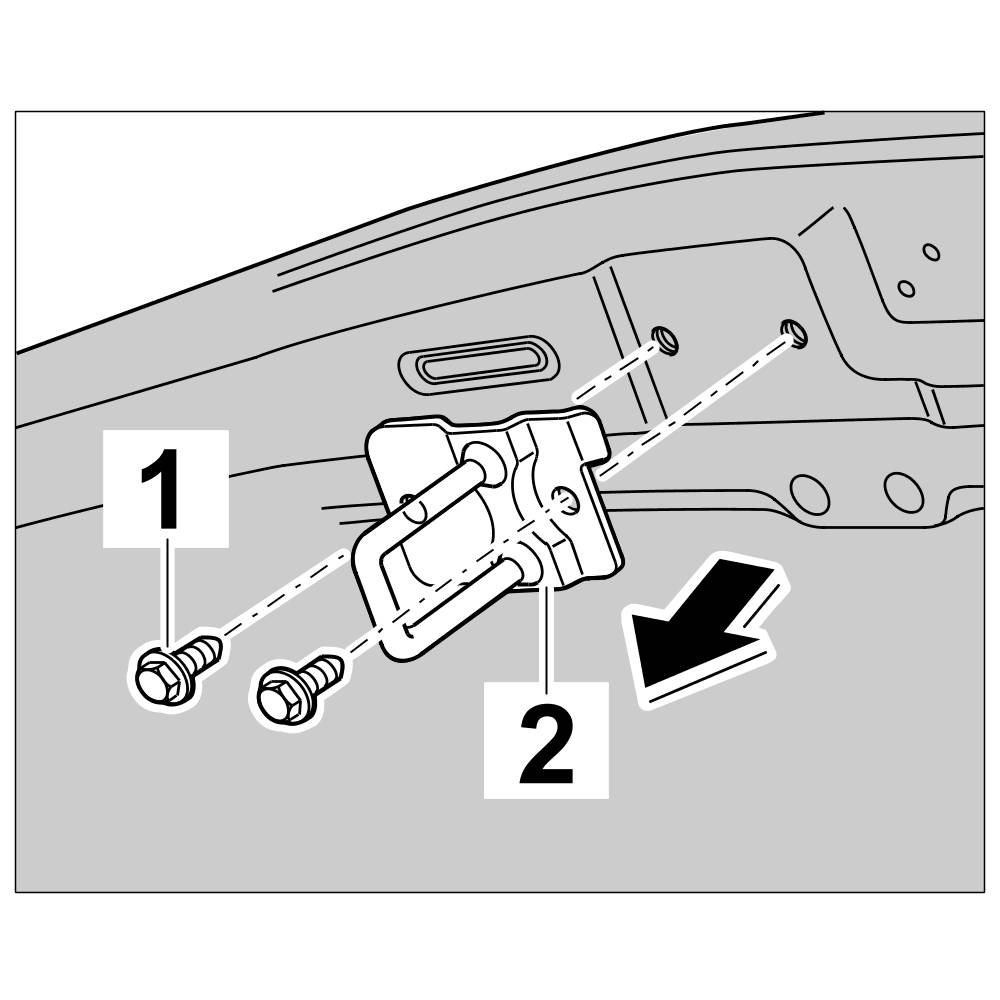 1
2