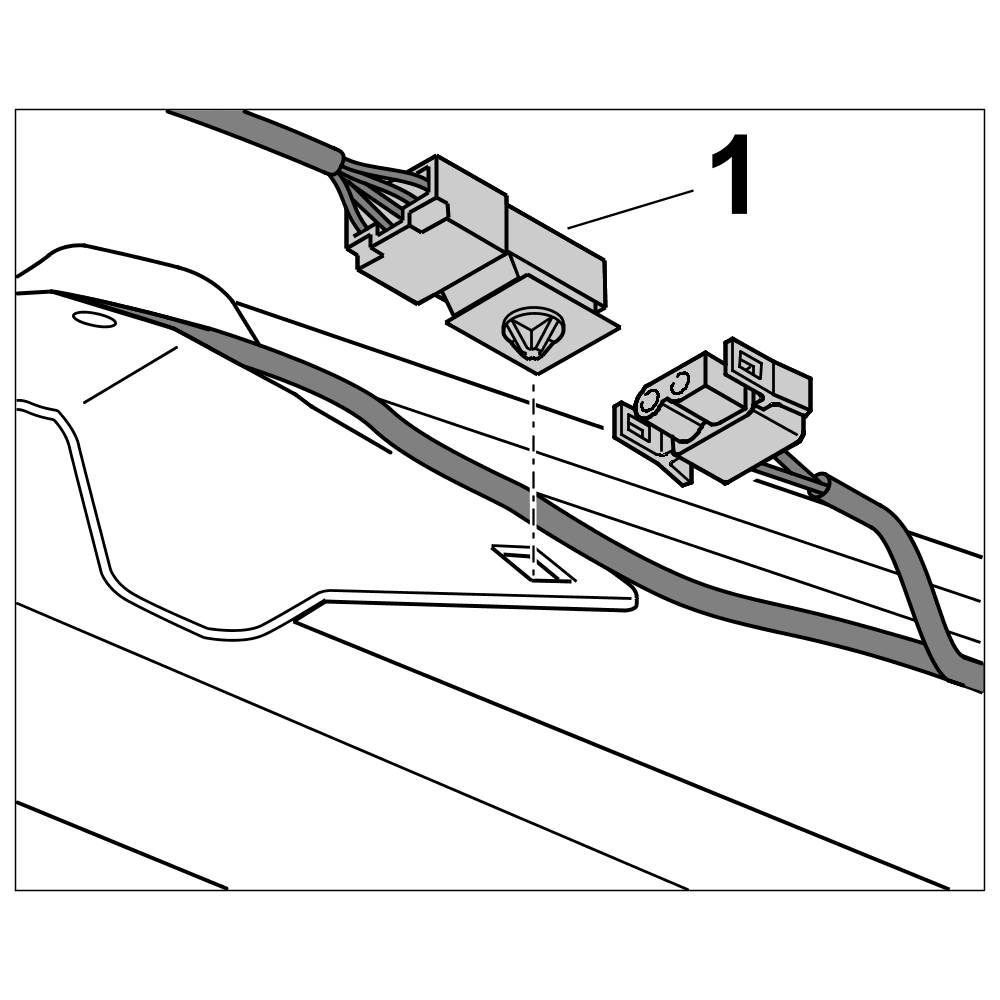 1