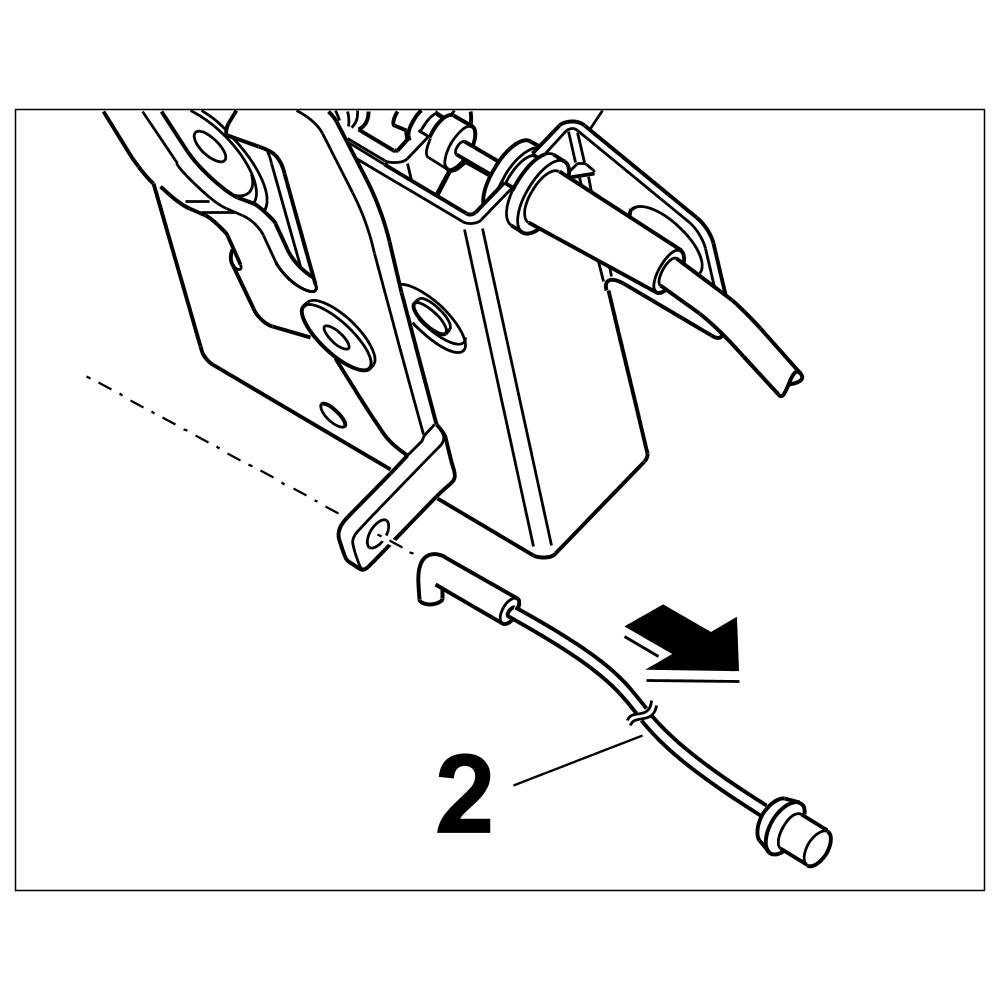 2