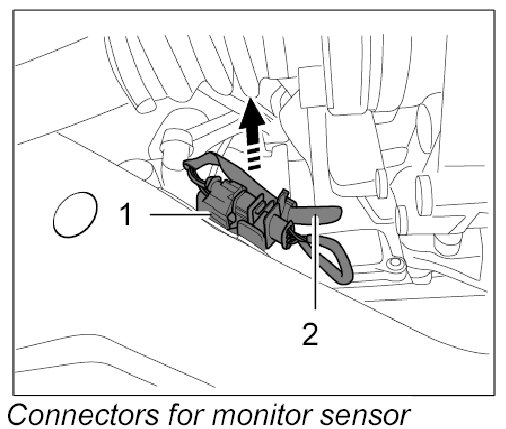 1
2
Connectors for monitor sensor