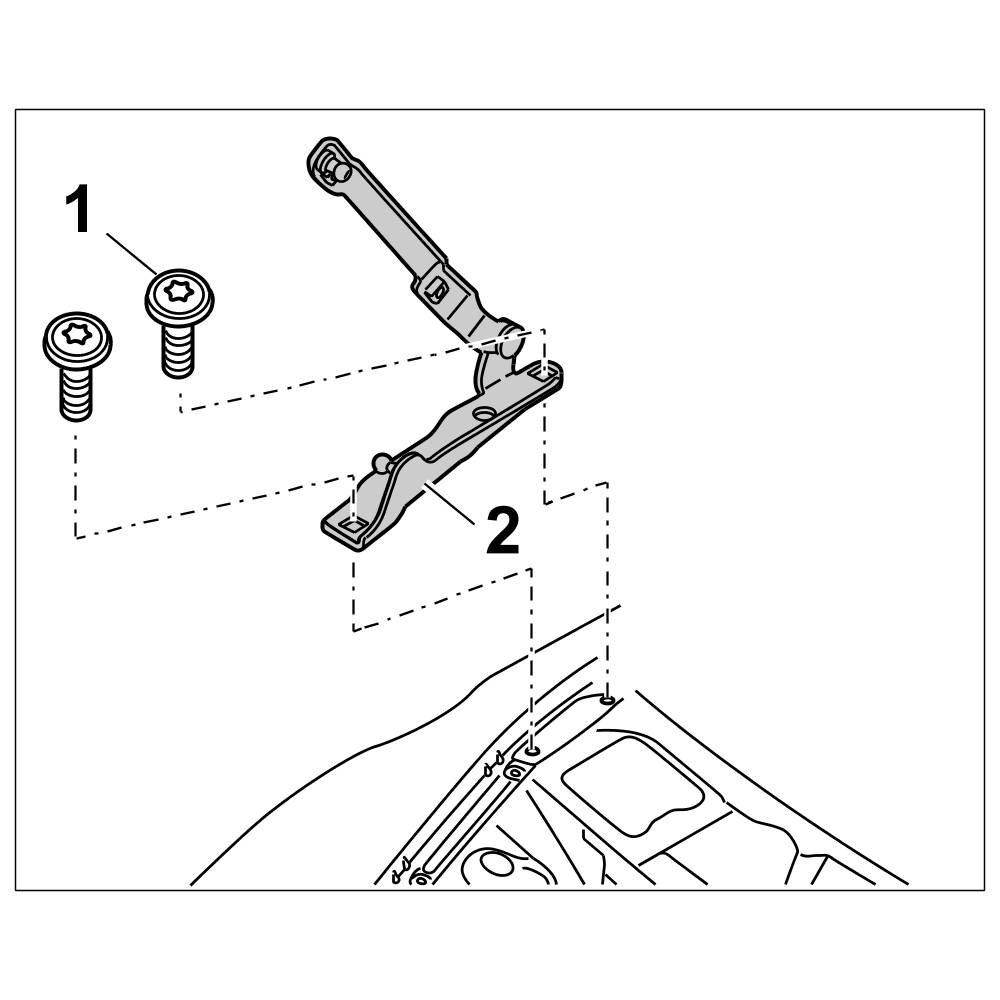 1

2