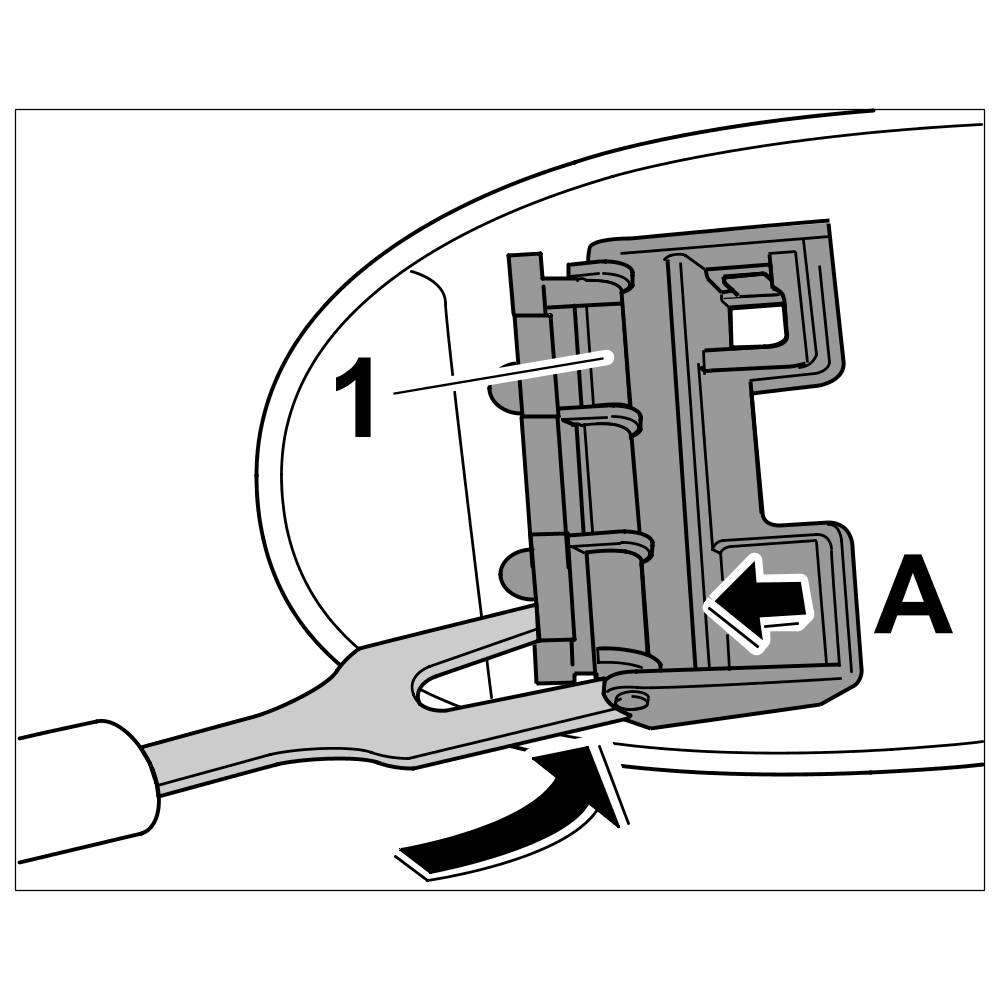 1

A