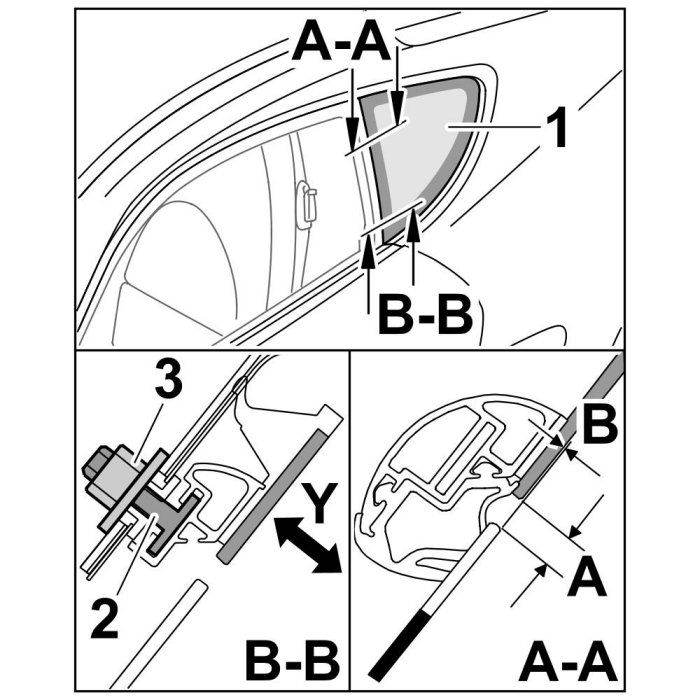 A-A

1

B-B

3

Y

2

B-B

B

A

A-A