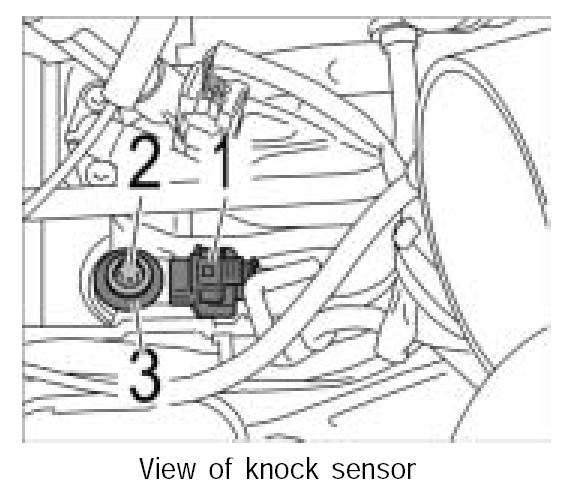 2
1
3
View of knock sensor