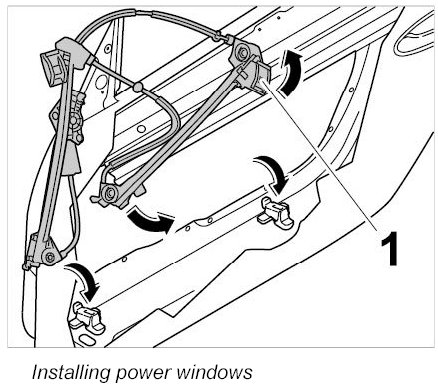 1

Installing power windows