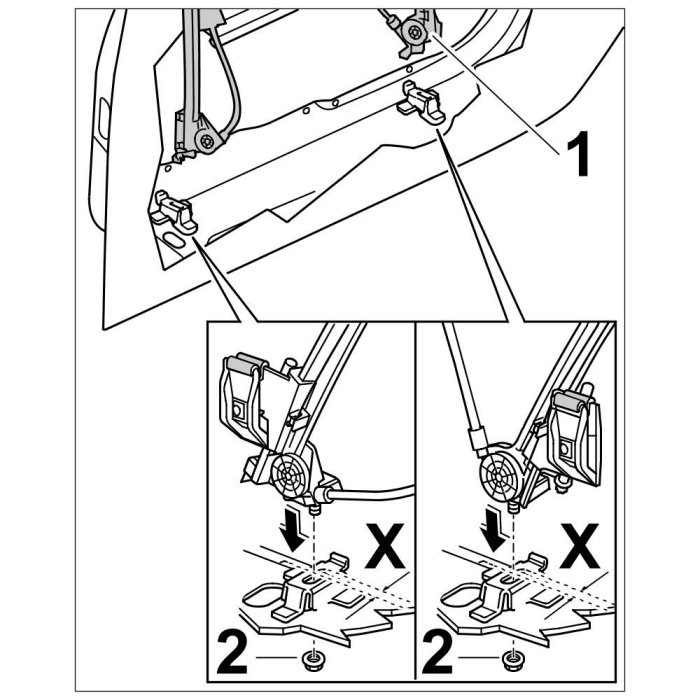 1

X

2

X

2