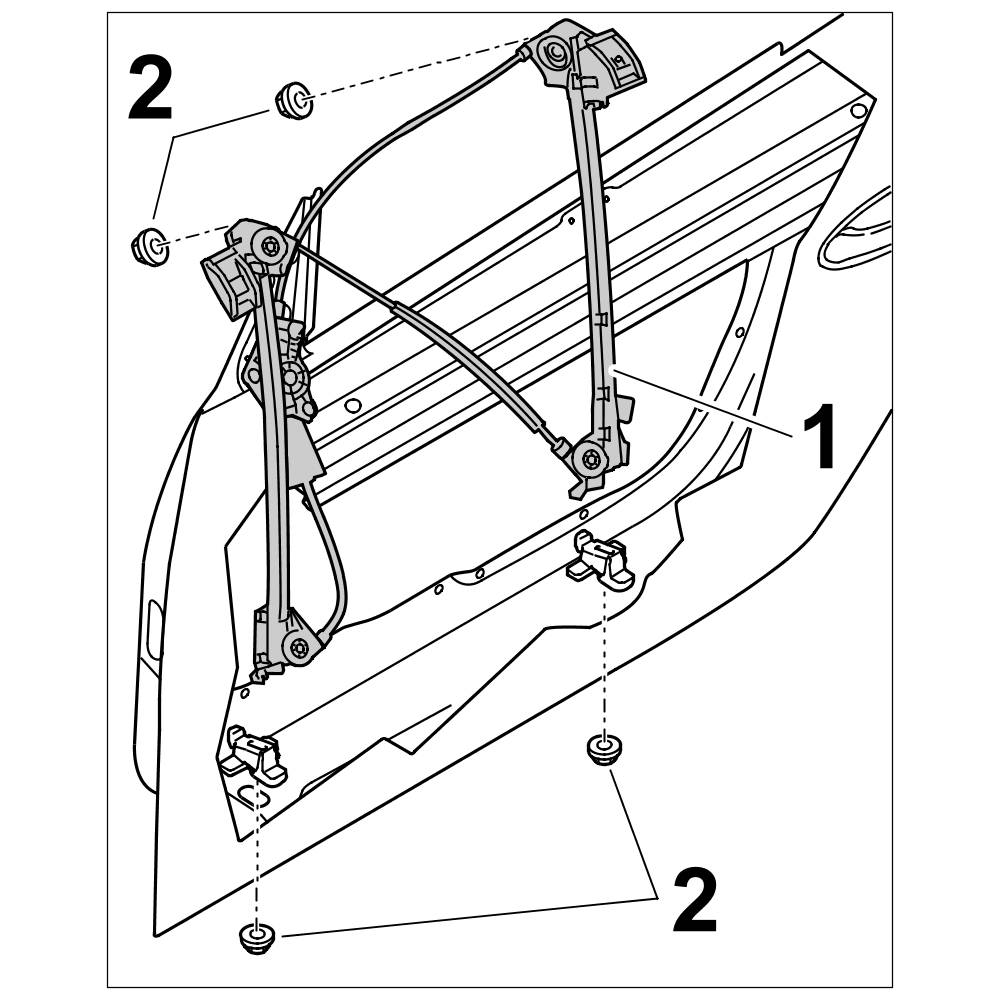 2
1
2