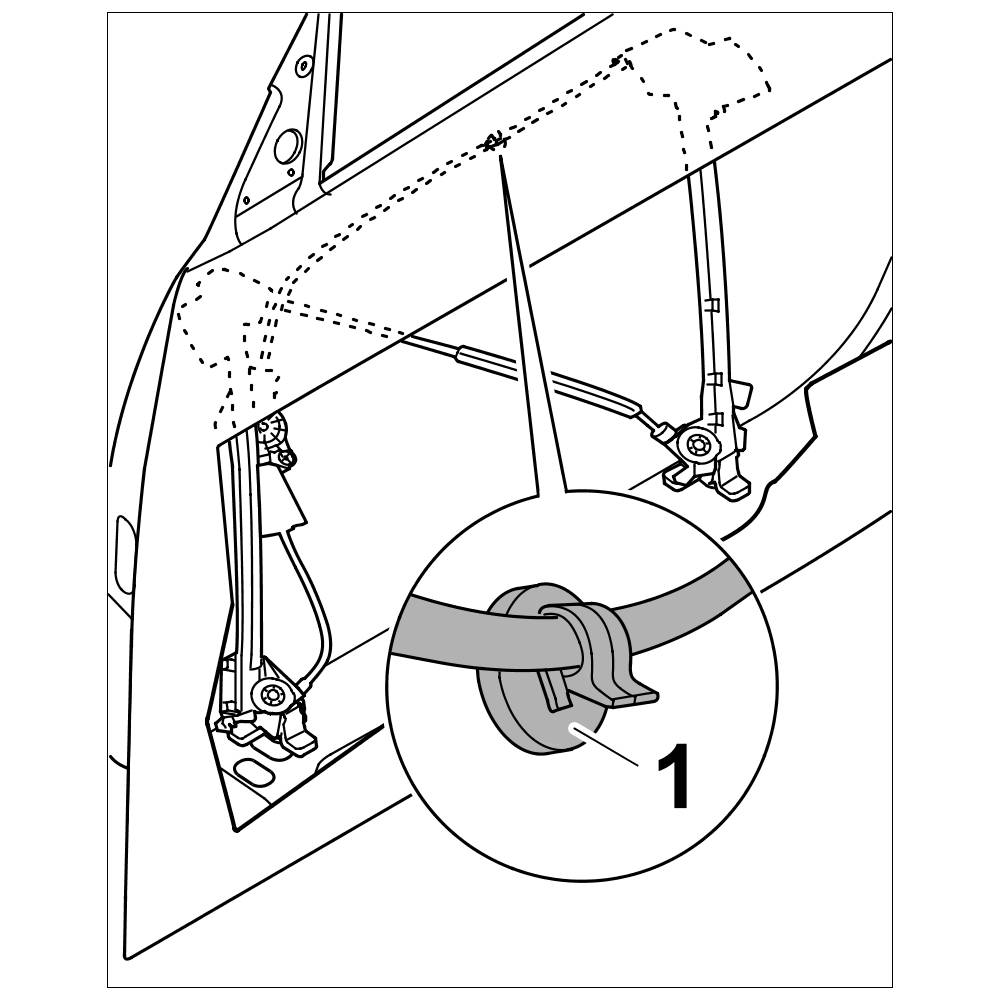 1