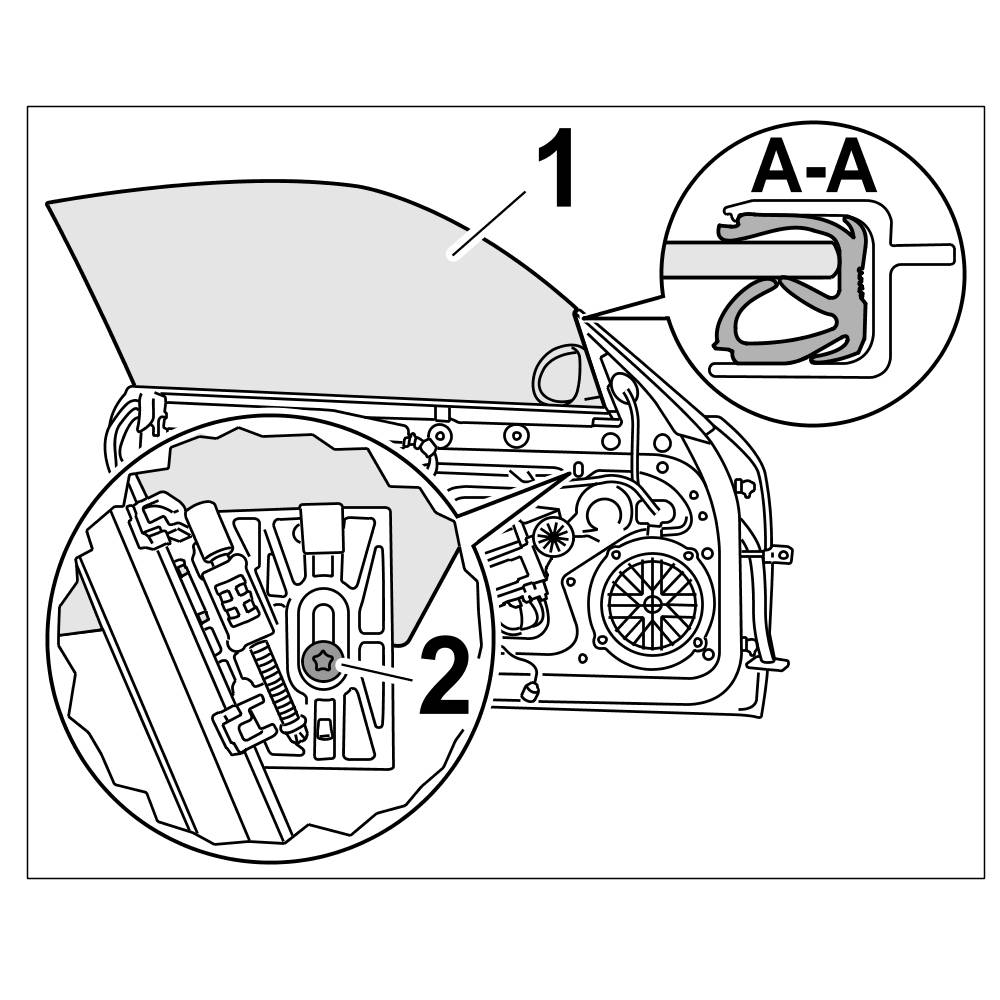 1
A-A
2