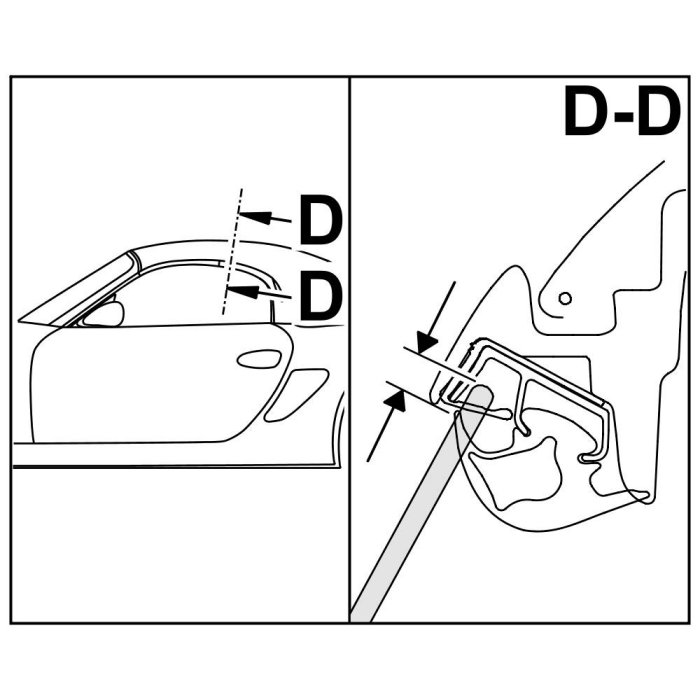 D
D
D-D