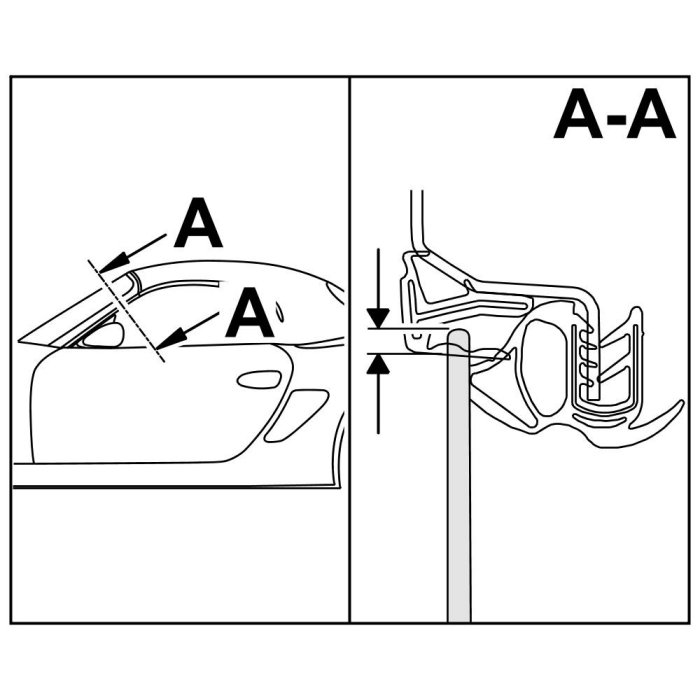 A

A

A-A