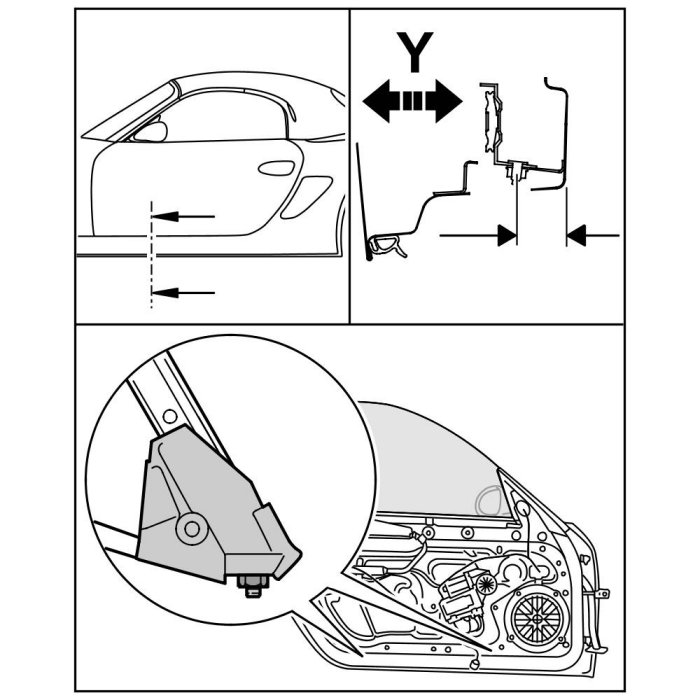 Y