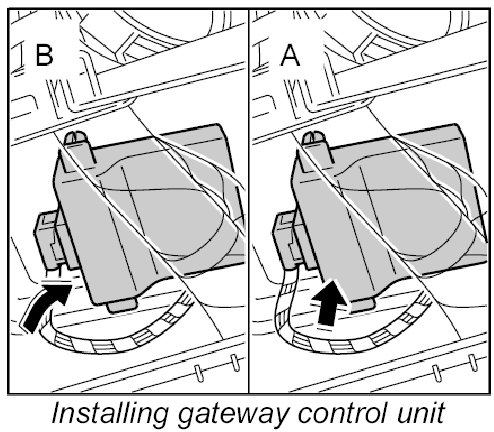 B

A

Installing gateway control unit