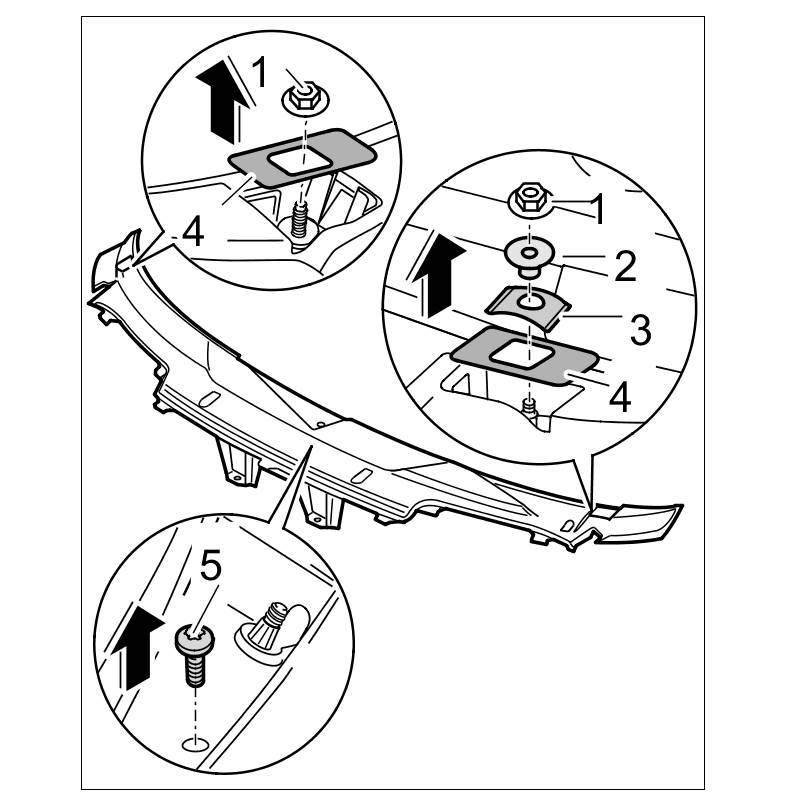 1
4
1
2
3
4
5