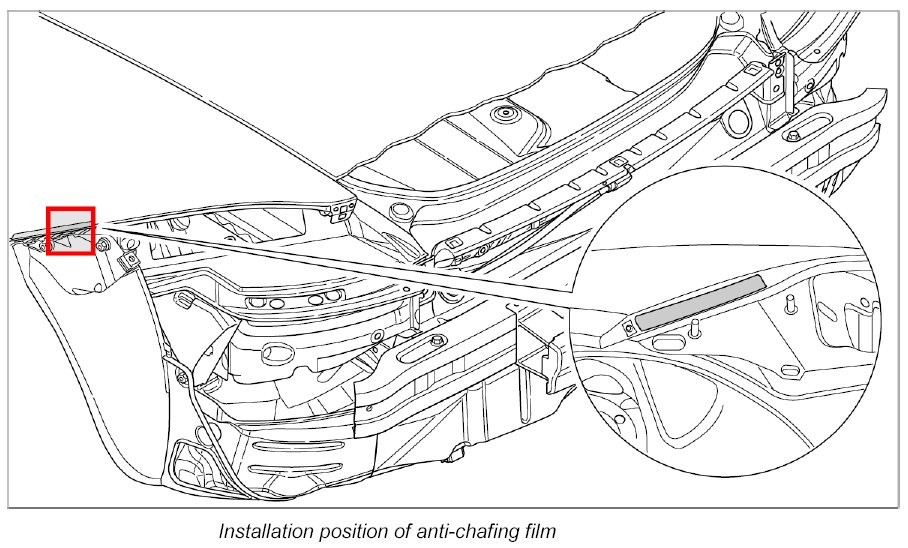 Installation position of anti-chafing film