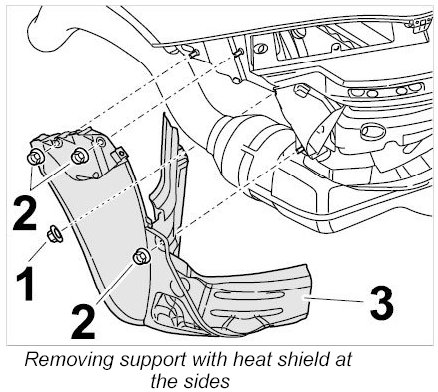 2
1
2
3
Removing support with heat shield at the sides