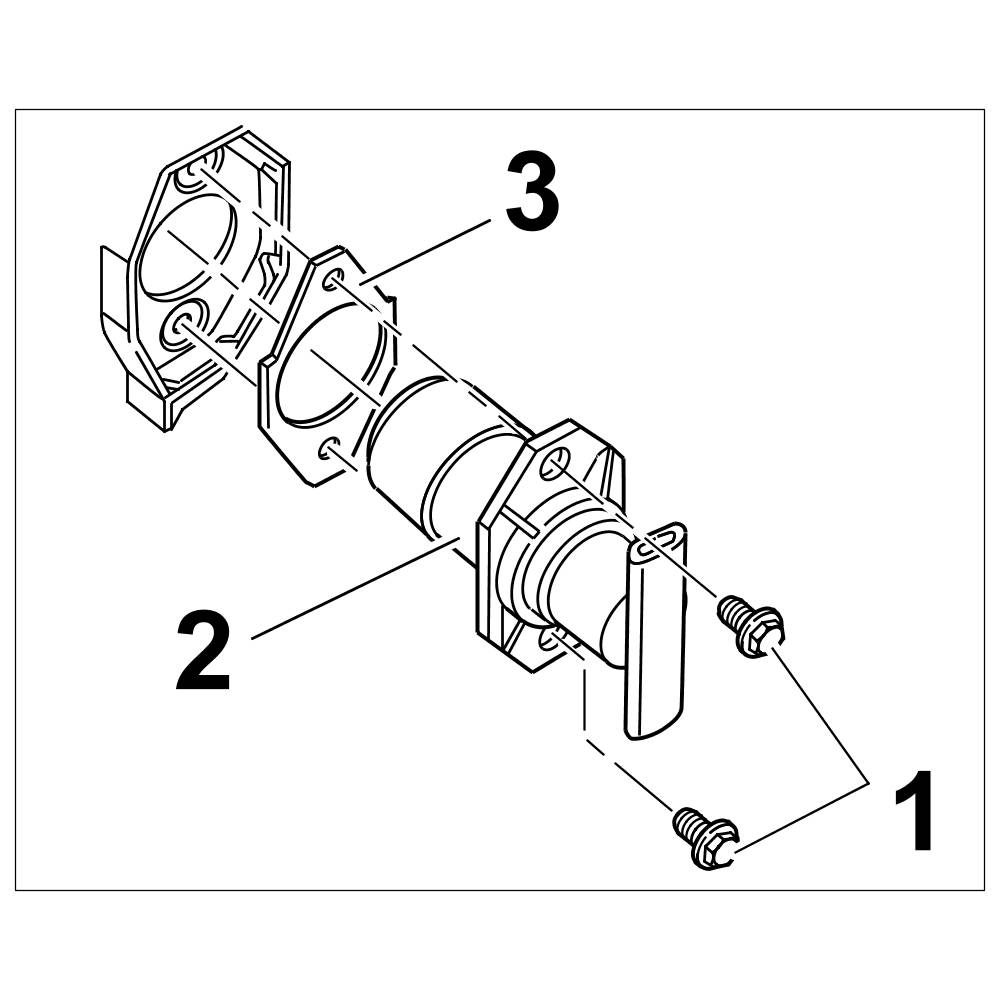 3

2

1