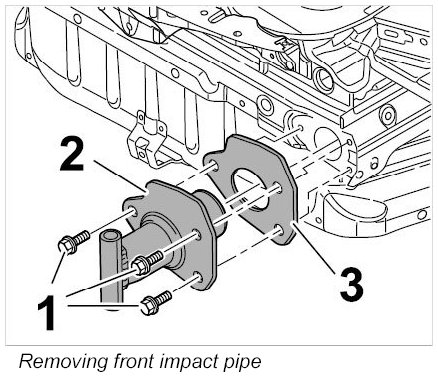 2
3
1
Removing front impact pipe