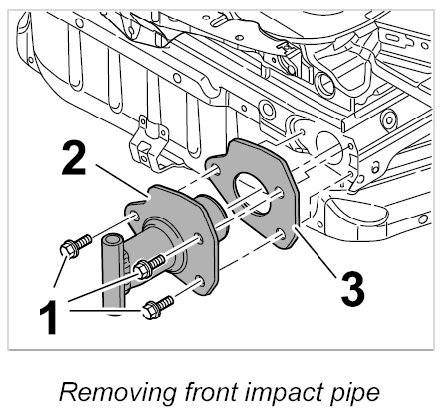 2

3

1

Removing front impact pipe