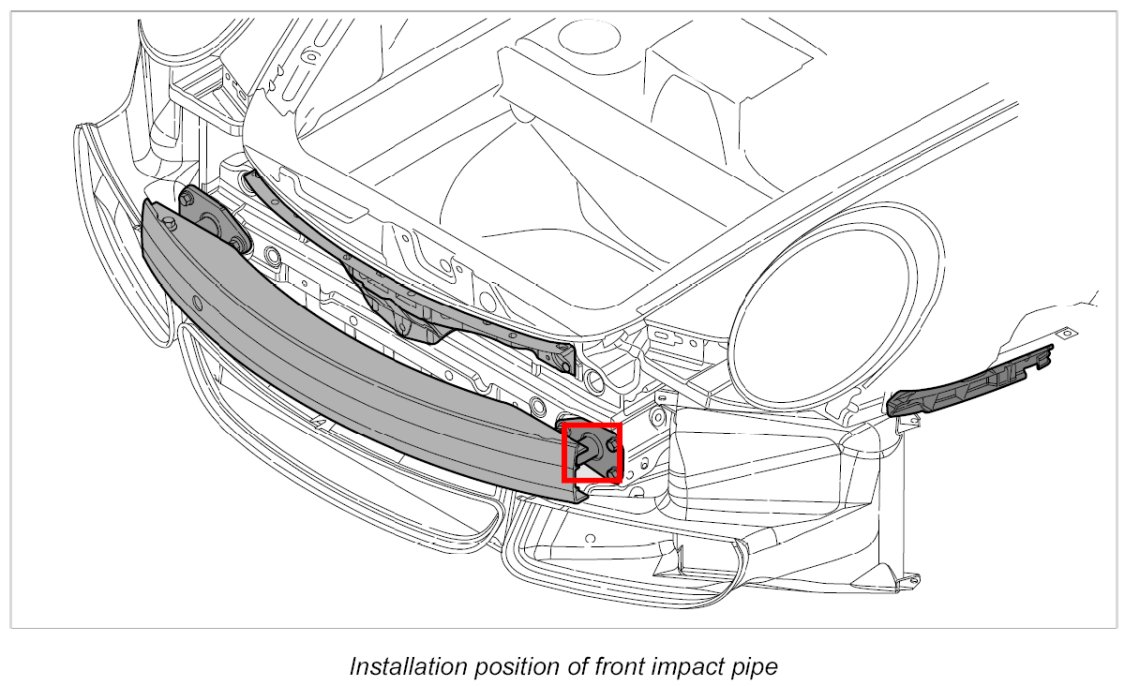 Installation position of front impact pipe