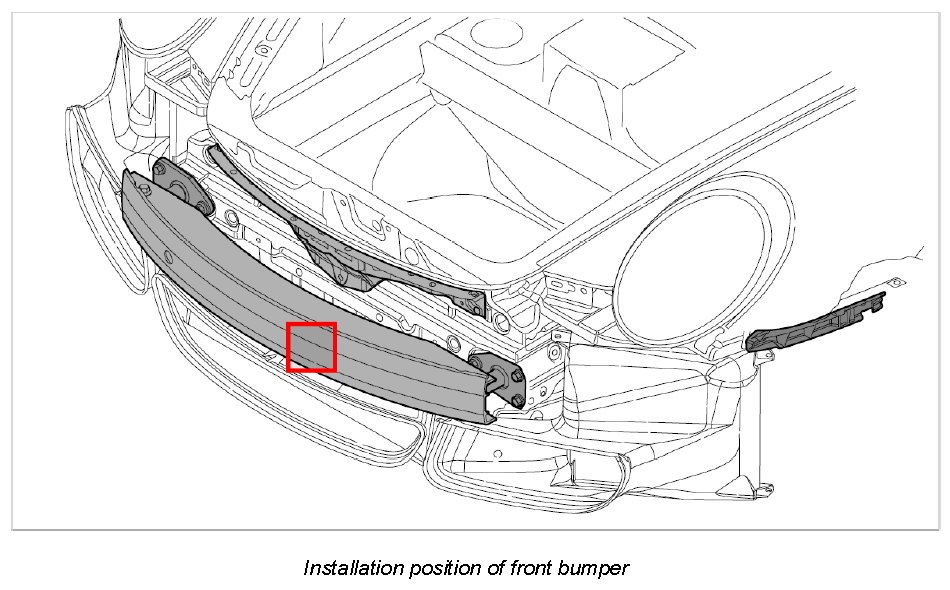 Installation position of front bumper