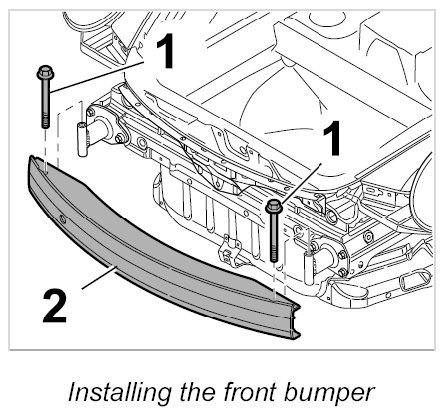 1
1
2
Installing the front bumper