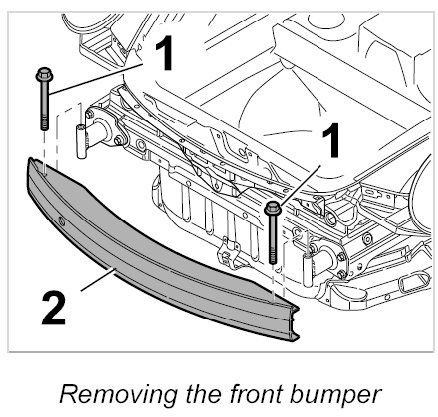 1
1
2
Removing the front bumper