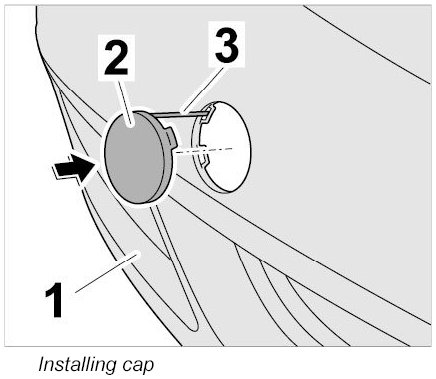 2
3
1
Installing cap