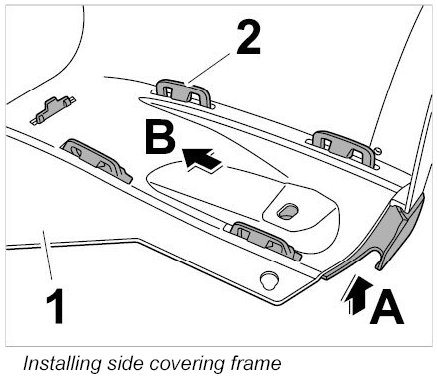 2

B

1

A

Installing side covering frame