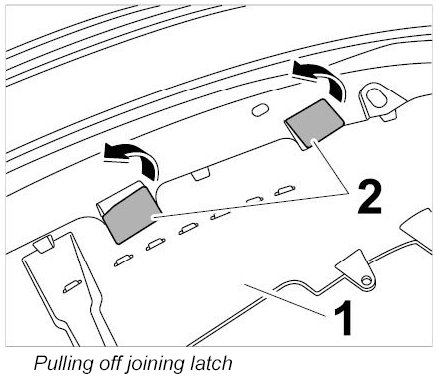 2

1

Pulling off joining latch