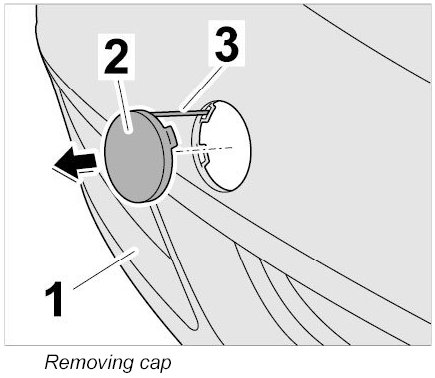 2
3
1
Removing cap