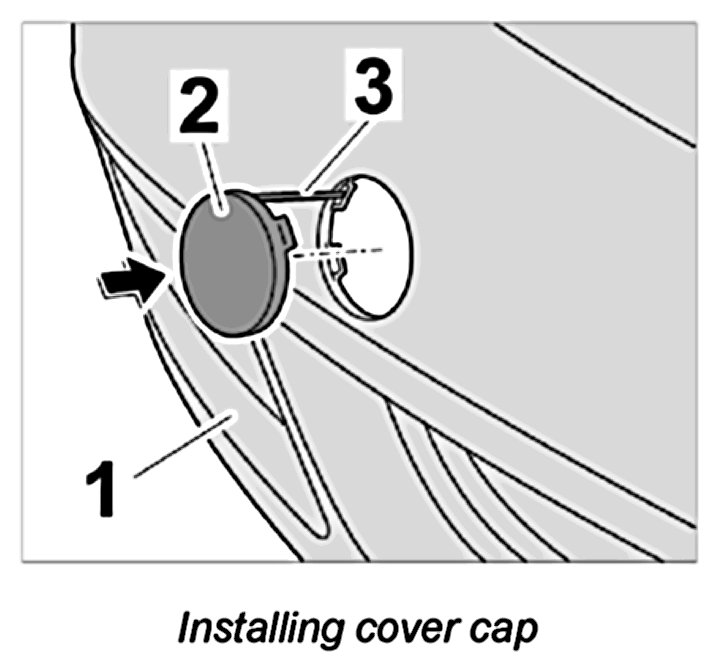 2
3
1
Installing cover cap