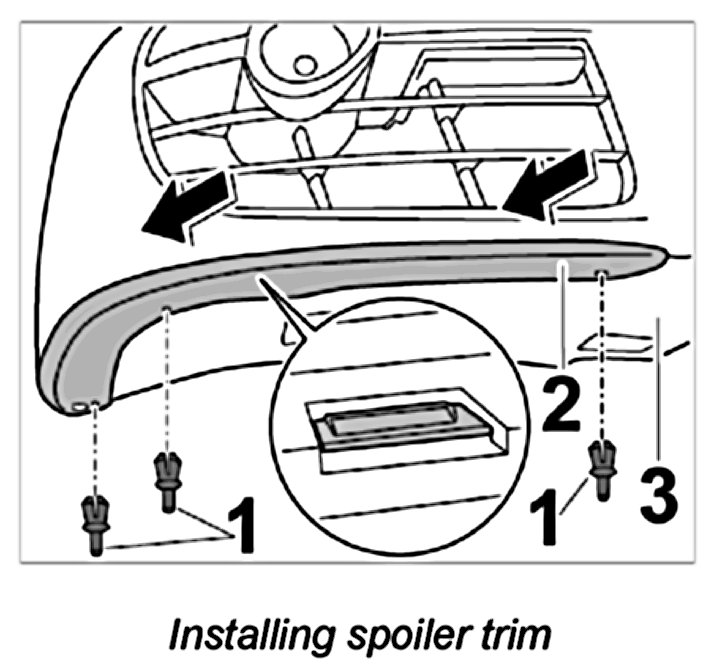 2
1
1
3

Installing spoiler trim