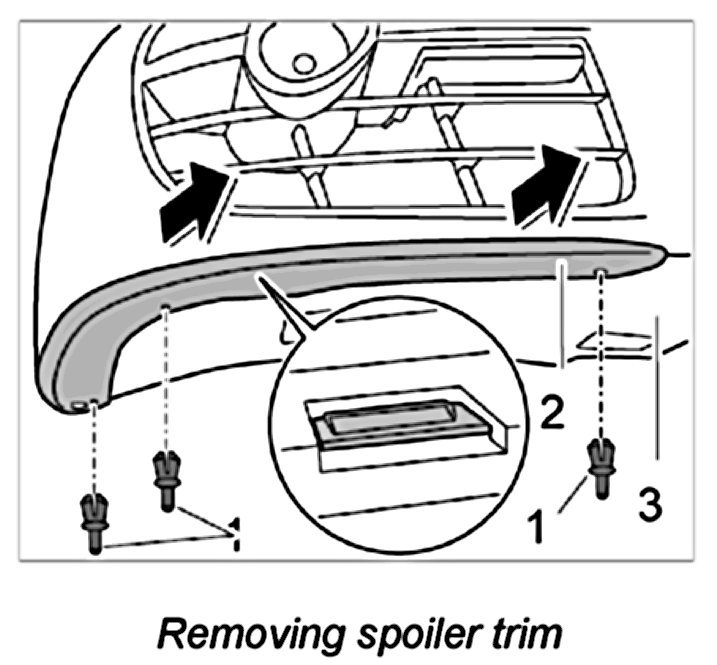 2
1
3
1

Removing spoiler trim