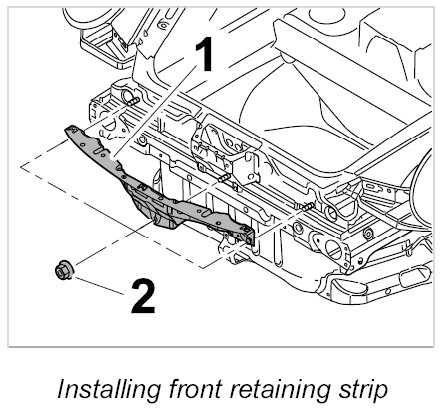 1

2

Installing front retaining strip