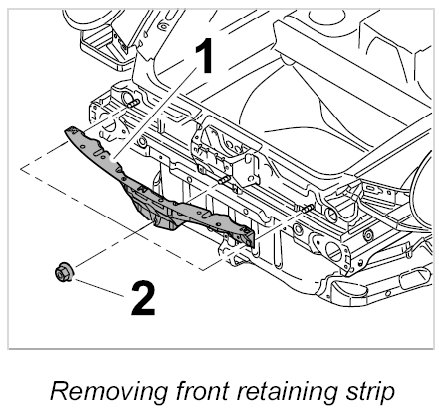 1

2

Removing front retaining strip