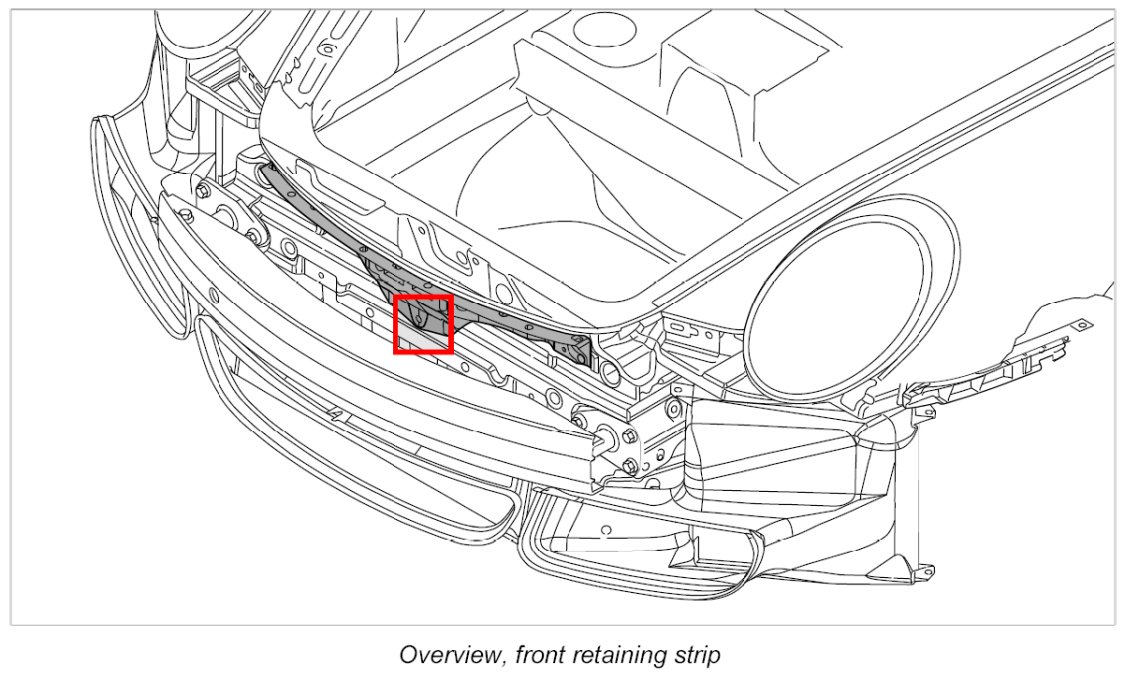 Overview, front retaining strip