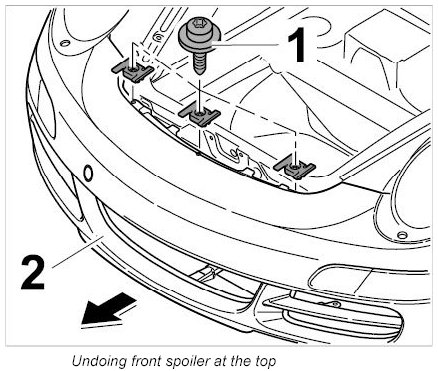 1

2

Undoing front spoiler at the top