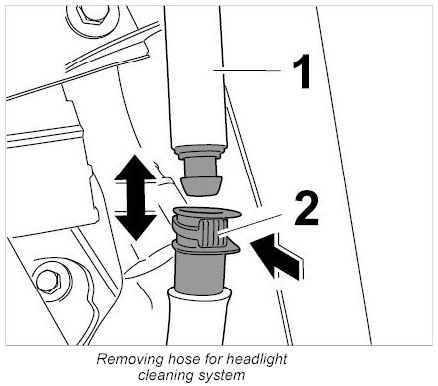 1

2

Removing hose for headlight cleaning system