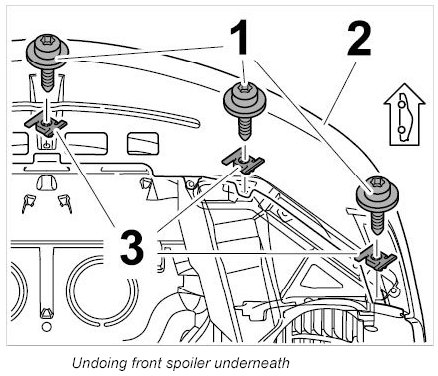 1
2
3
Undoing front spoiler underneath